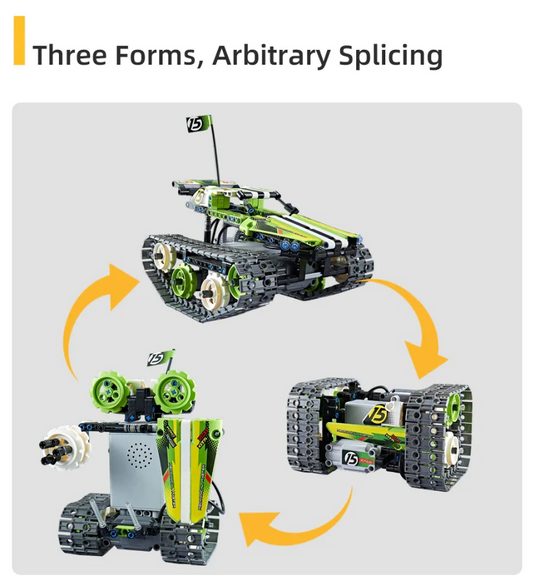 Three Forms, Arbitrary Splicing

15

15

15

15